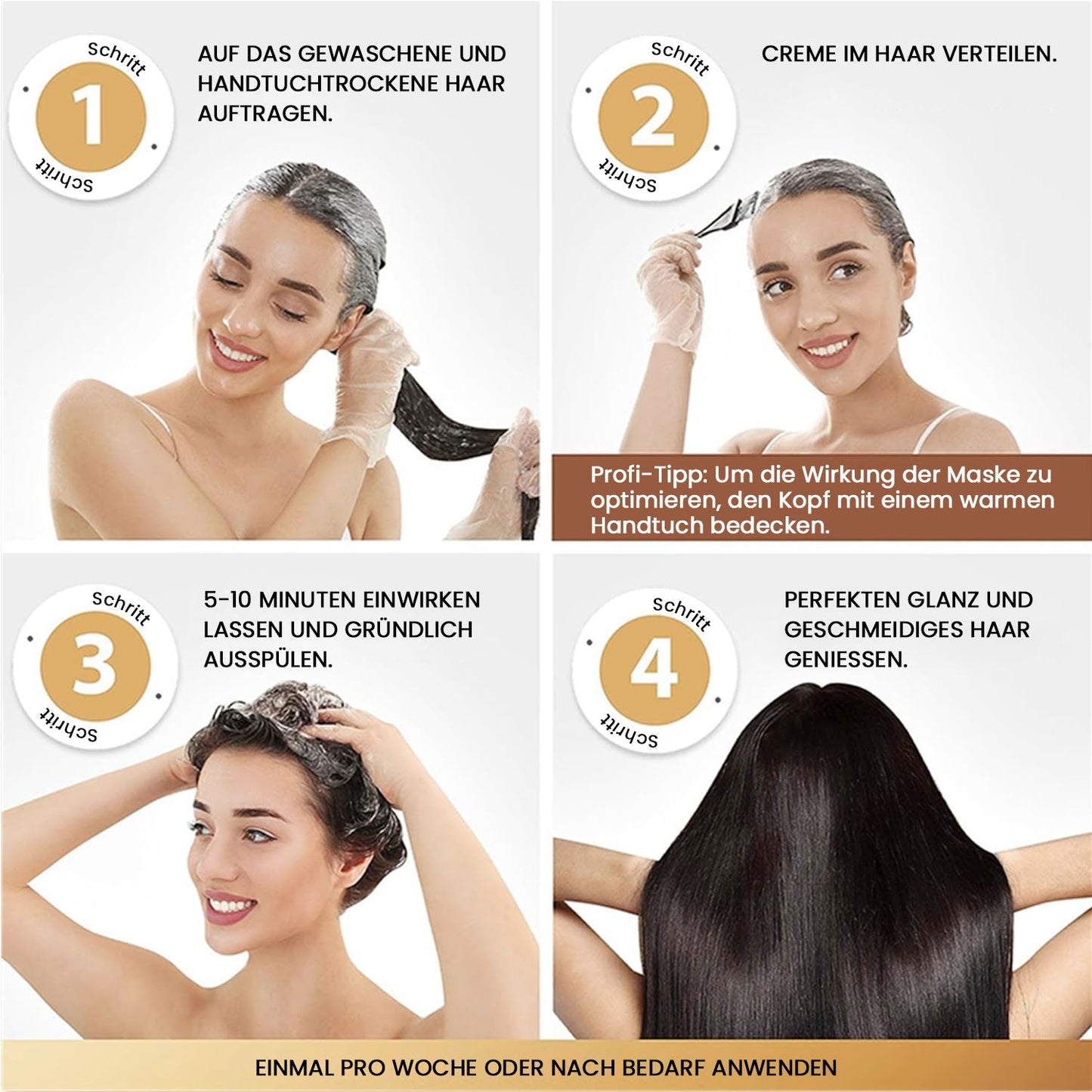 Schritt
1
Schritt

AUF DAS GEWASCHENE UND HANDTUCHTROCKENE HAAR AUFTRAGEN.

Schritt
2
Schritt

CREME IM HAAR VERTEILEN.

Profi-Tipp: Um die Wirkung der Maske zu optimieren, den Kopf mit einem warmen Handtuch bedecken.

Schritt
3
Schritt

5-10 MINUTEN EINWIRKEN LASSEN UND GRÜNDLICH AUSSPÜLEN.

Schritt
4
Schritt

PERFEKTEN GLANZ UND GESCHMEIDIGES HAAR GENIESSEN.

EINMAL PRO WOCHE ODER NACH BEDARF ANWENDEN