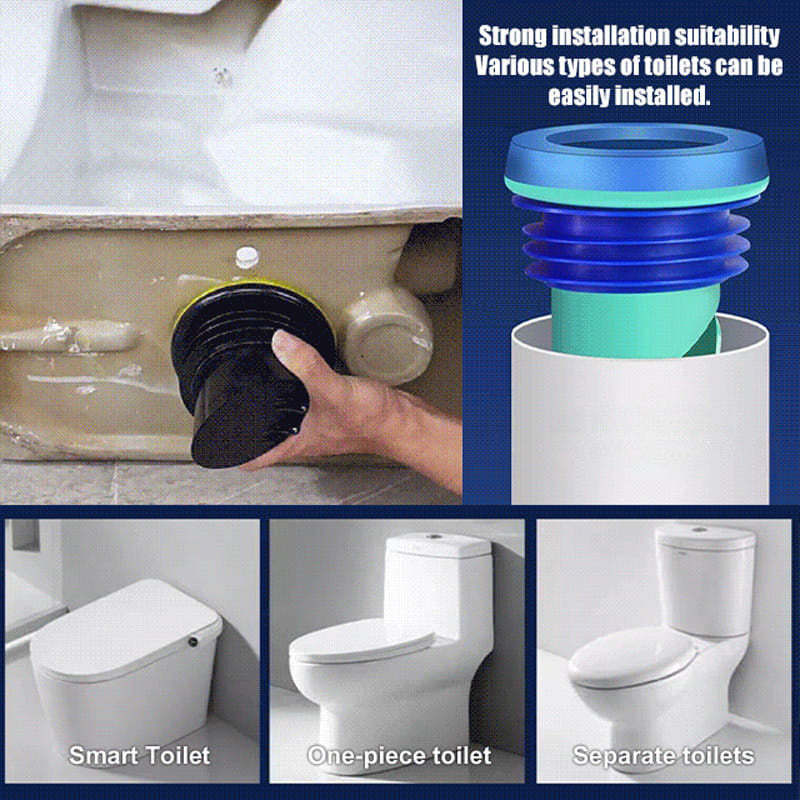 Strong installation suitability
Various types of toilets can be easily installed.

Smart Toilet

One-piece toilet

Separate toilets