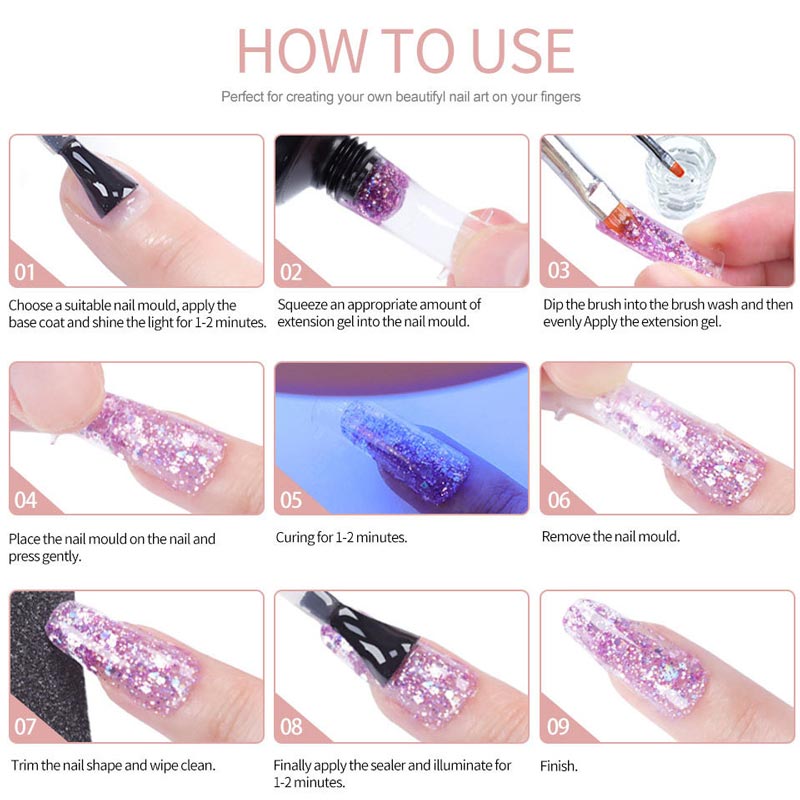 HOW TO USE

Perfect for creating your own beautifyl nail art on your fingers

01

Choose a suitable nail mould, apply the base coat and shine the light for 1-2 minutes.

02

Squeeze an appropriate amount of extension gel into the nail mould.

03

Dip the brush into the brush wash and then evenly Apply the extension gel.

04

Place the nail mould on the nail and press gently.

05

Curing for 1-2 minutes.

06

Remove the nail mould.

07

Trim the nail shape and wipe clean.

08

Finally apply the sealer and illuminate for 1-2 minutes.

09

Finish.