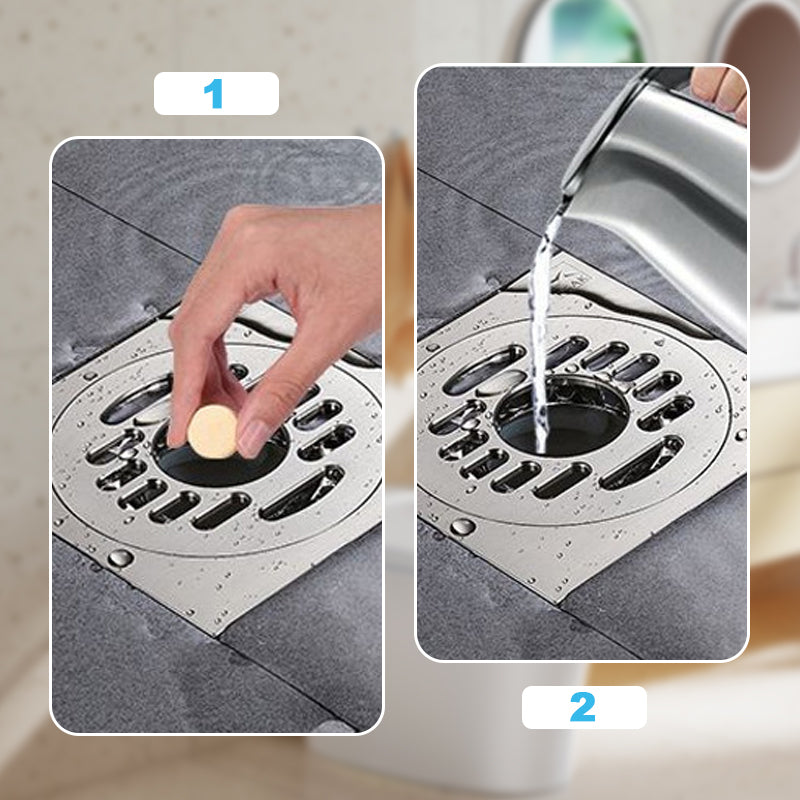 1

2