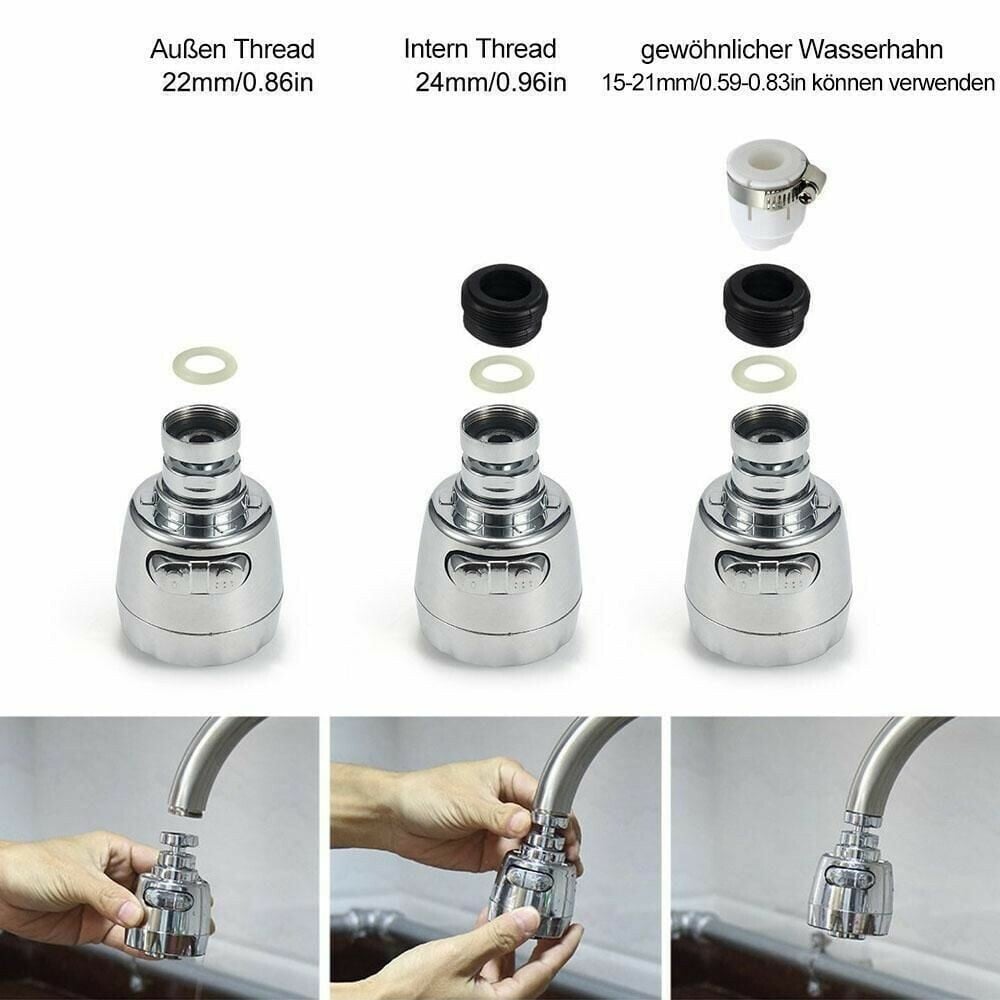 Außen Thread
22mm/0.86in

Intern Thread
24mm/0.96in

gewöhnlicher Wasserhahn
15-21mm/0.59-0.83in können verwenden