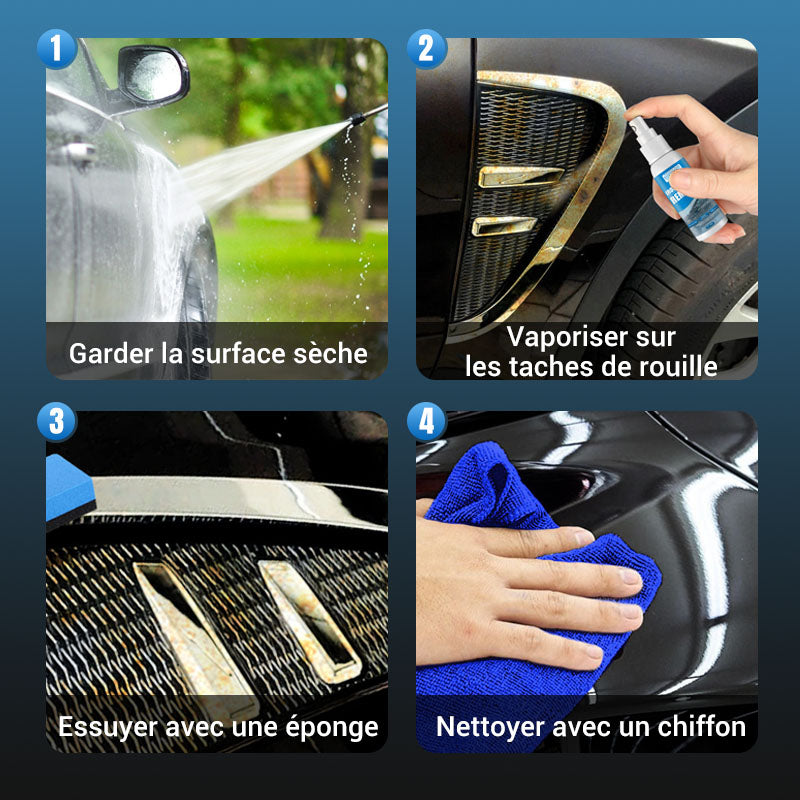 1
Garder la surface sèche

2
Vaporiser sur les taches de rouille

3
Essuyer avec une éponge

4
Nettoyer avec un chiffon