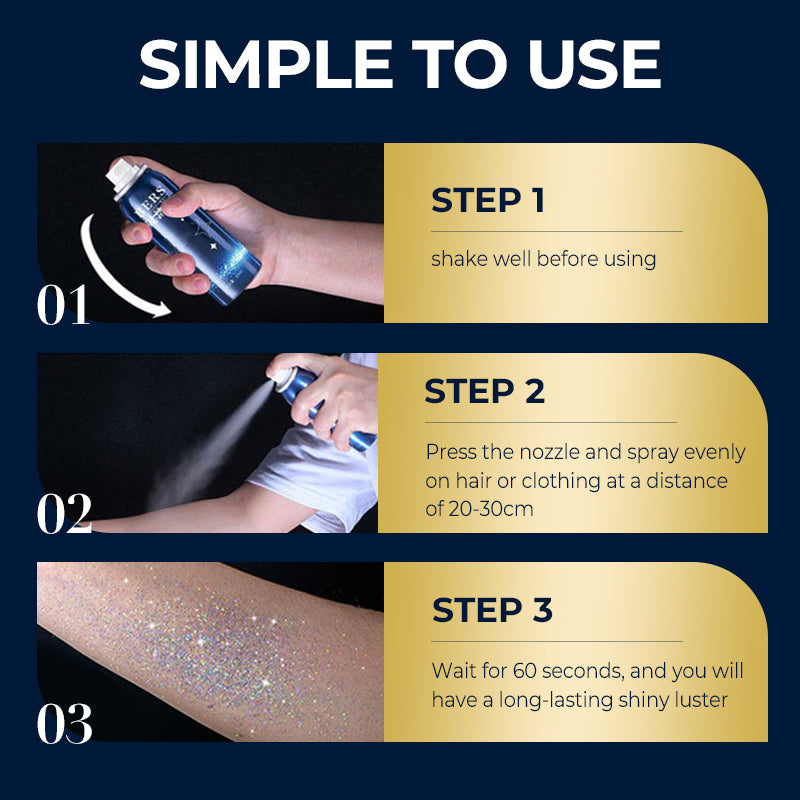 SIMPLE TO USE

01

STEP 1

shake well before using

02

STEP 2

Press the nozzle and spray evenly on hair or clothing at a distance of 20-30cm

03

STEP 3

Wait for 60 seconds, and you will have a long-lasting shiny luster